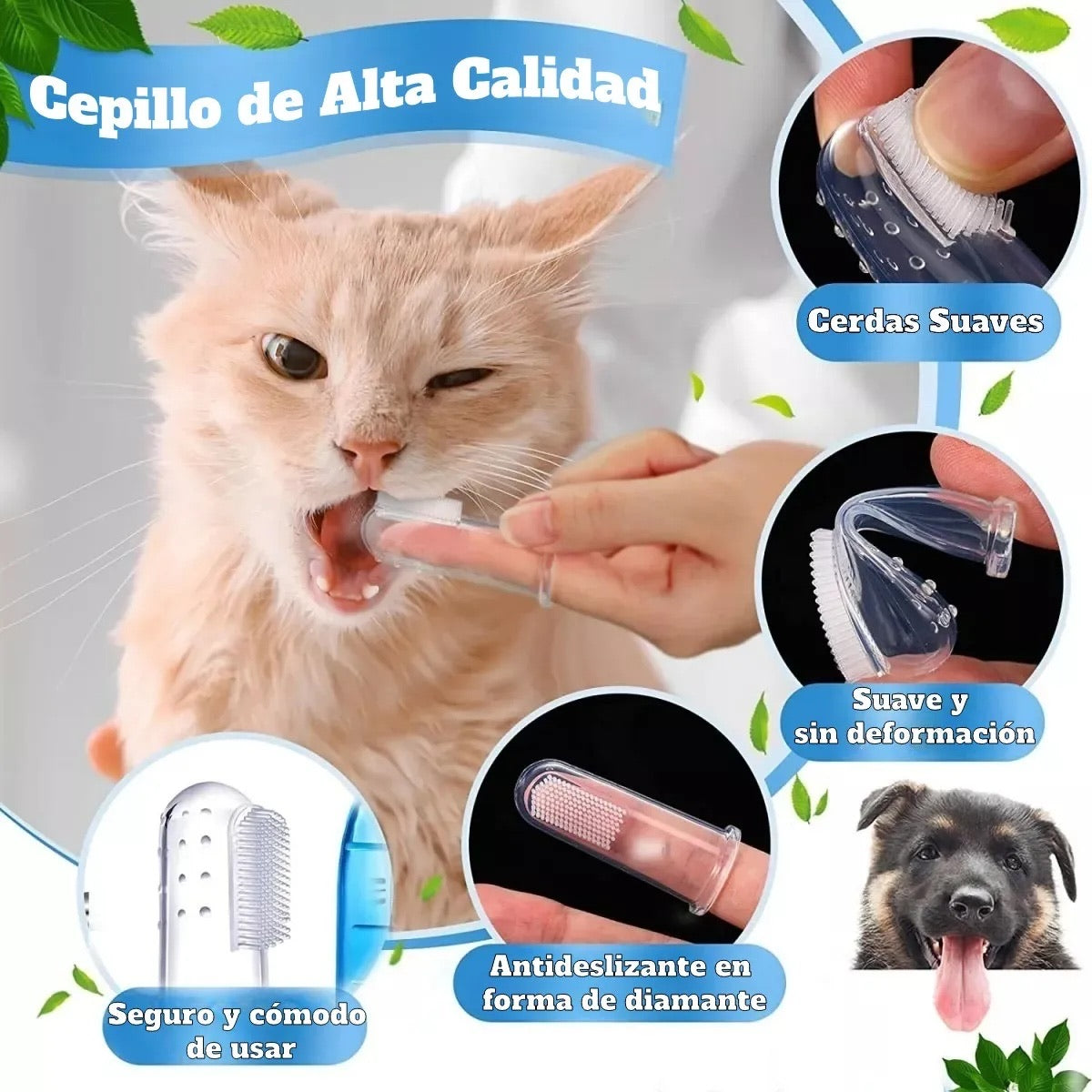 Cepillo de Alta Calidad

Cerdas Suaves

Suave y sin deformación

Antideslizante en forma de diamante

Seguro y cómodo de usar